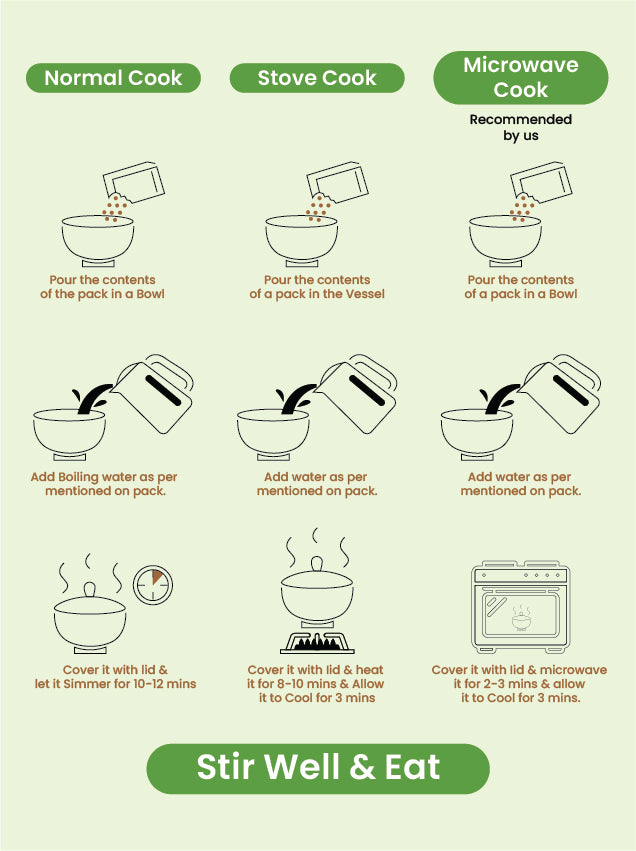 Normal Cook

Pour the contents of the pack in a Bowl

Add Boiling water as per mentioned on pack.

Cover it with lid & let it Simmer for 10-12 mins

Stove Cook

Pour the contents of a pack in the Vessel

Add water as per mentioned on pack.

Cover it with lid & heat it for 8-10 mins & Allow it to Cool for 3 mins

Microwave Cook

Recommended by us

Pour the contents of a pack in a Bowl

Add water as per mentioned on pack.

Cover it with lid & microwave it for 2-3 mins & allow it to Cool for 3 mins.

Stir Well & Eat